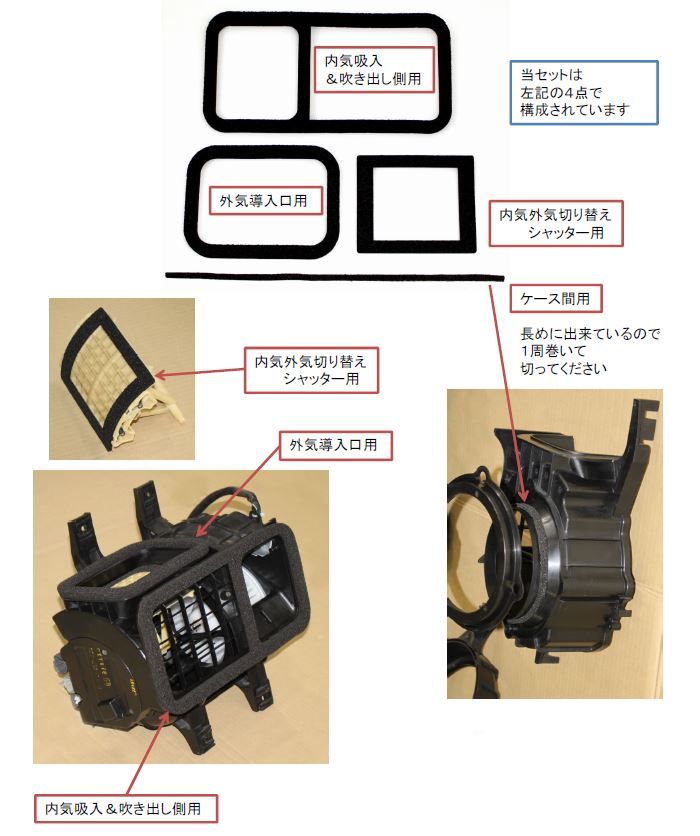 内気吸入
＆吹き出し側用

当セットは
左記の4点で
構成されています

外気導入口用

内気外気切り替え
シャッター用

ケース間用

長めに出来ているので
1周巻いて
切ってください

内気外気切り替え
シャッター用

外気導入口用

内気吸入＆吹き出し側用